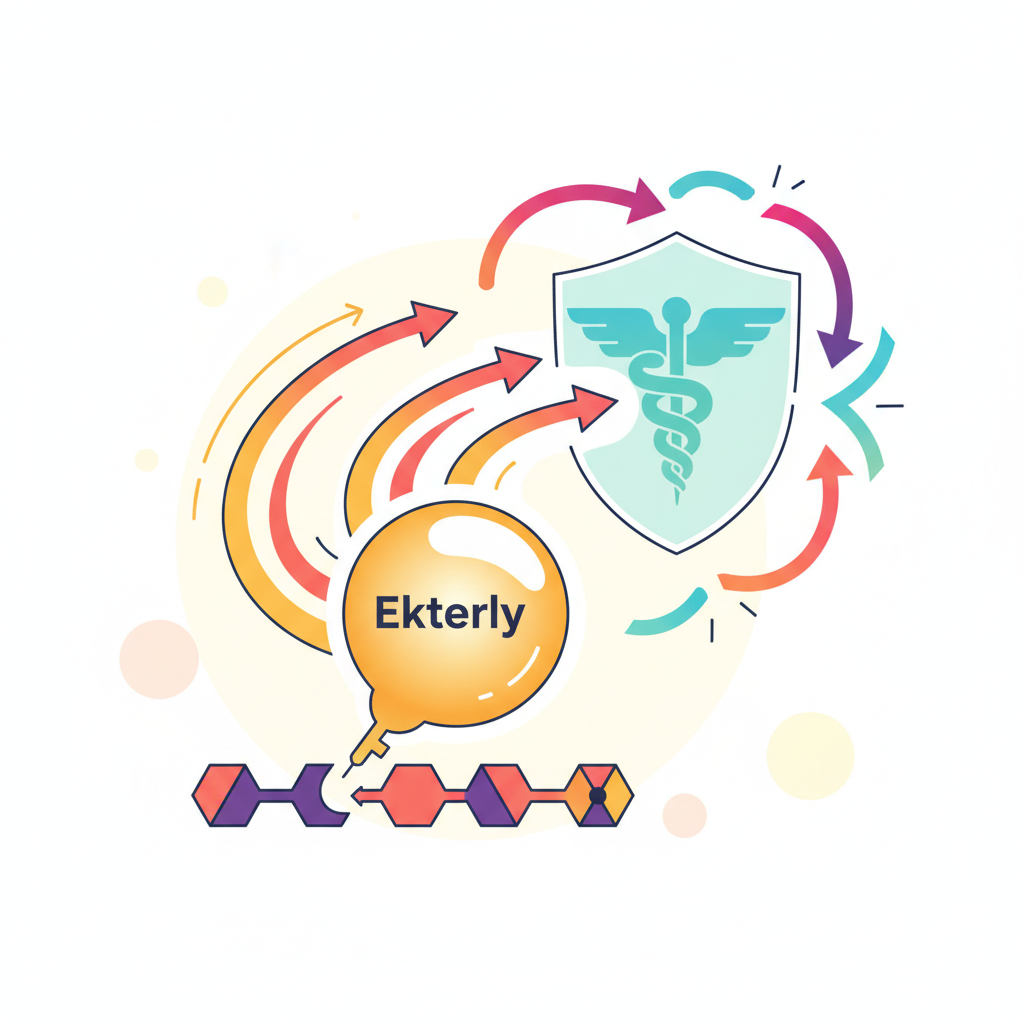 Ekterly